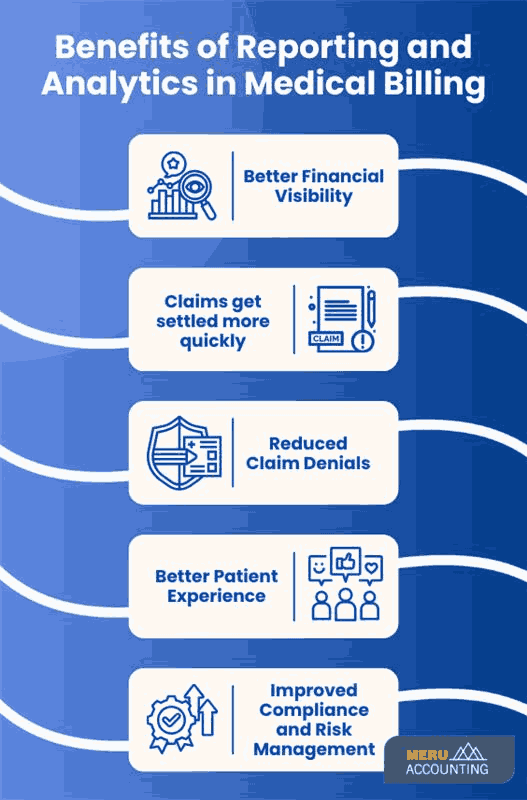 Benefits of Reporting and Analytics in Medical Billing

Better Financial Visibility

Claims get settled more quickly

CLAIM

Reduced Claim Denials

Better Patient Experience

Improved Compliance and Risk Management

MERU ACCOUNTING